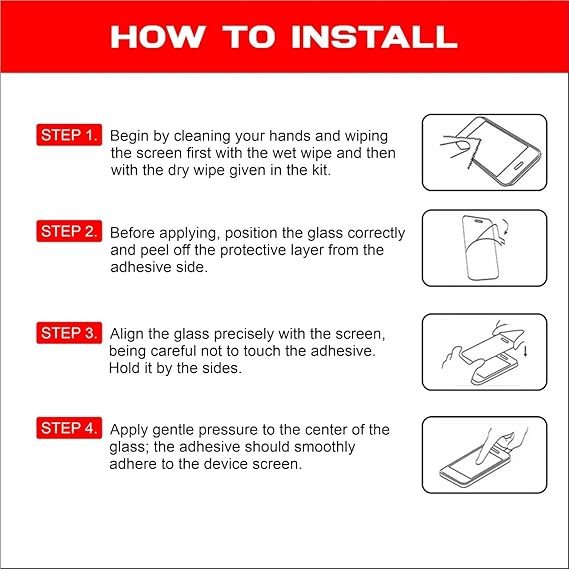 HOW TO INSTALL

STEP 1. Begin by cleaning your hands and wiping the screen first with the wet wipe and then with the dry wipe given in the kit.

STEP 2. Before applying, position the glass correctly and peel off the protective layer from the adhesive side.

STEP 3. Align the glass precisely with the screen, being careful not to touch the adhesive. Hold it by the sides.

STEP 4. Apply gentle pressure to the center of the glass; the adhesive should smoothly adhere to the device screen.