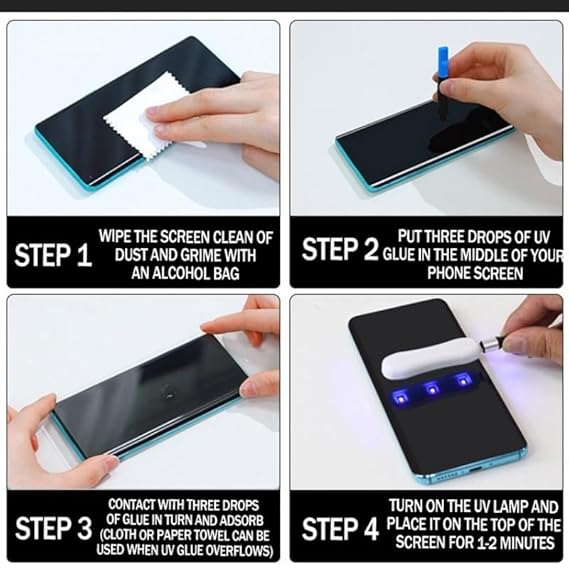 STEP 1 WIPE THE SCREEN CLEAN OF DUST AND GRIME WITH AN ALCOHOL BAG

STEP 2 PUT THREE DROPS OF UV GLUE IN THE MIDDLE OF YOUR PHONE SCREEN

STEP 3 CONTACT WITH THREE DROPS OF GLUE IN TURN AND ADSORB (CLOTH OR PAPER TOWEL CAN BE USED WHEN UV GLUE OVERFLOWS)

STEP 4 TURN ON THE UV LAMP AND PLACE IT ON THE TOP OF THE SCREEN FOR 1-2 MINUTES